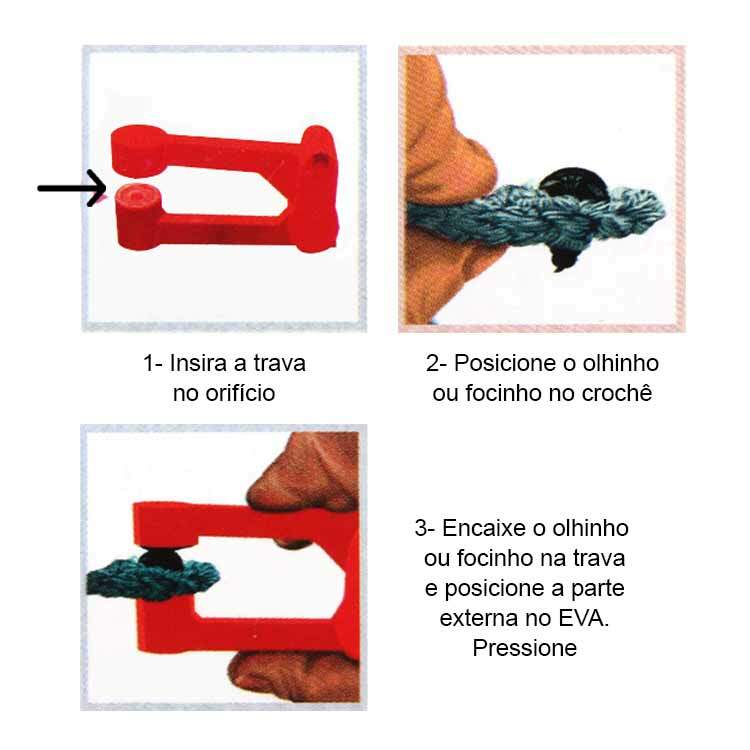 1- Insira a trava no orifício

2- Posicione o olhinho ou focinho no crochê

3- Encaixe o olhinho ou focinho na trava e posicione a parte externa no EVA. Pressione